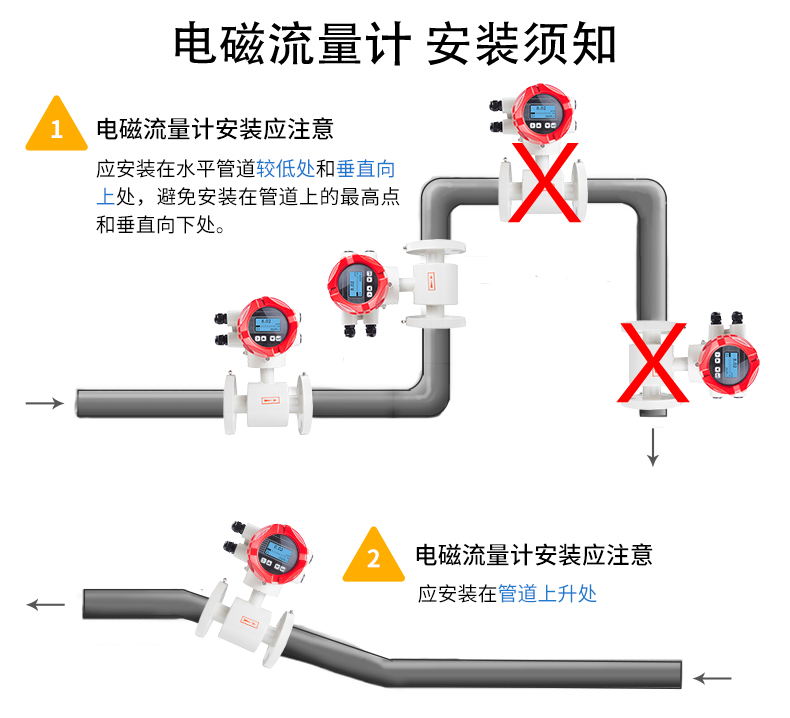 电磁流量计 安装须知

1 电磁流量计安装应注意

应安装在水平管道较低处和垂直向上处，避免安装在管道上的最高点和垂直向下处。

2 电磁流量计安装应注意

应安装在管道上升处